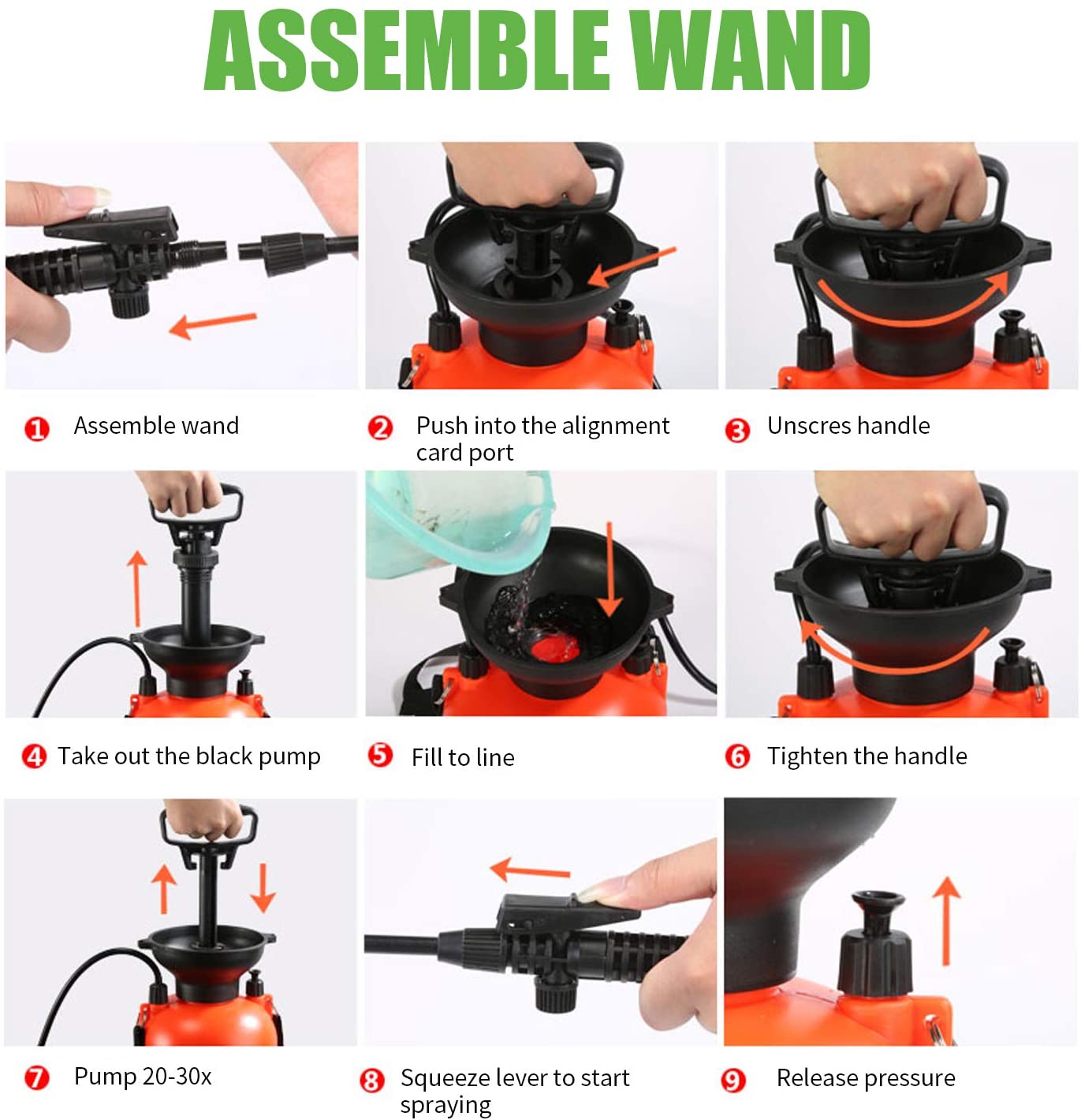 ASSEMBLE WAND

1 Assemble wand

2 Push into the alignment card port

3 Unscres handle

4 Take out the black pump

5 Fill to line

6 Tighten the handle

7 Pump 20-30x

8 Squeeze lever to start spraying

9 Release pressure