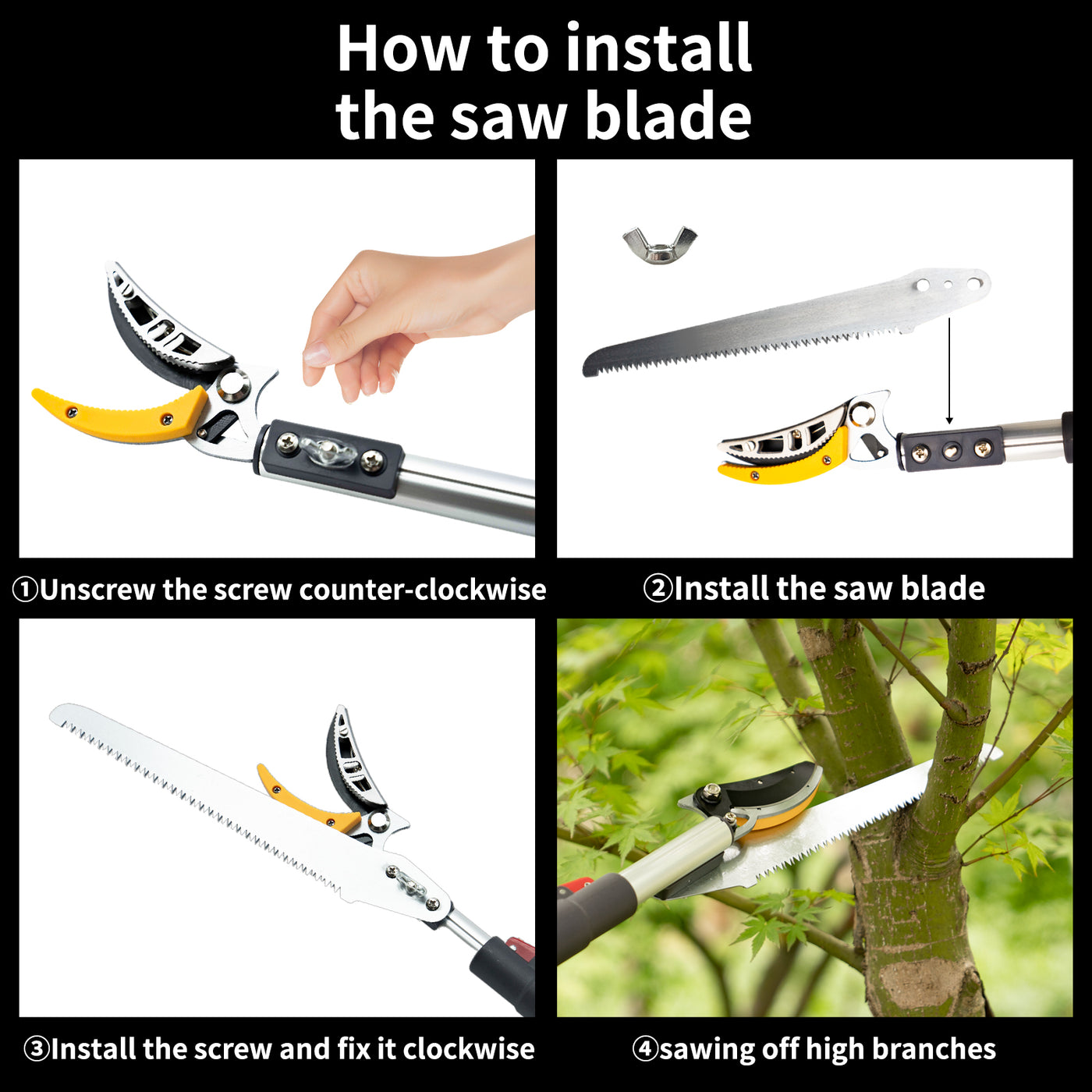 How to install the saw blade

①Unscrew the screw counter-clockwise

②Install the saw blade

③Install the screw and fix it clockwise

④sawing off high branches